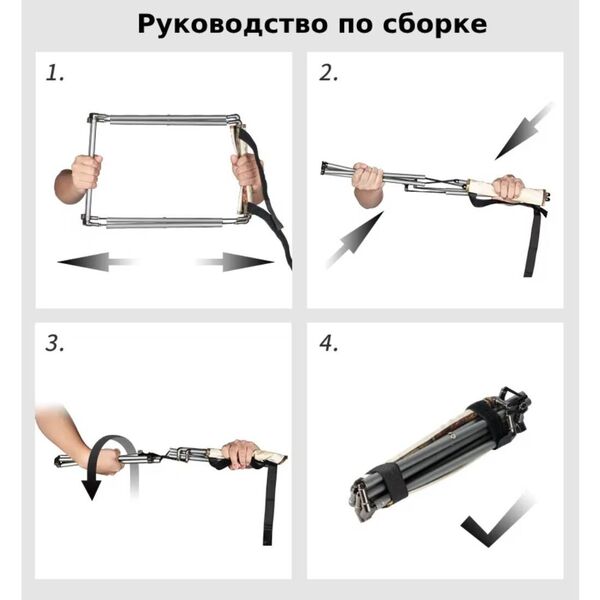 Руководство по сборке

1.

2.

3.

4.